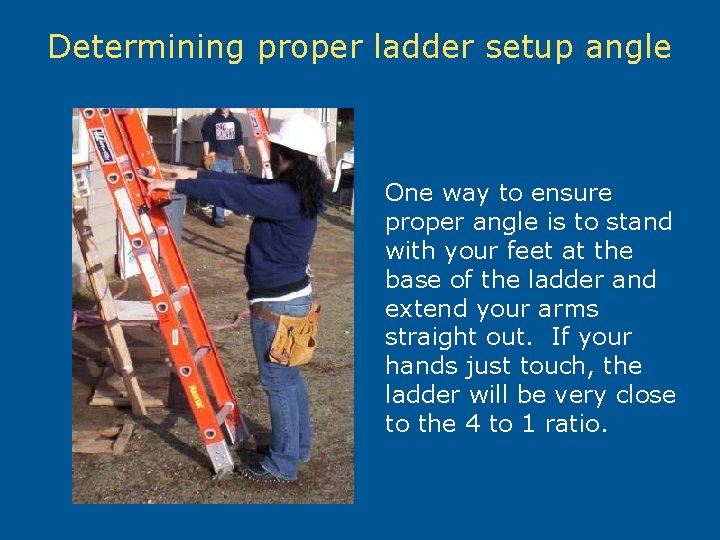 Determining proper ladder setup angle

One way to ensure proper angle is to stand with your feet at the base of the ladder and extend your arms straight out. If your hands just touch, the ladder will be very close to the 4 to 1 ratio.