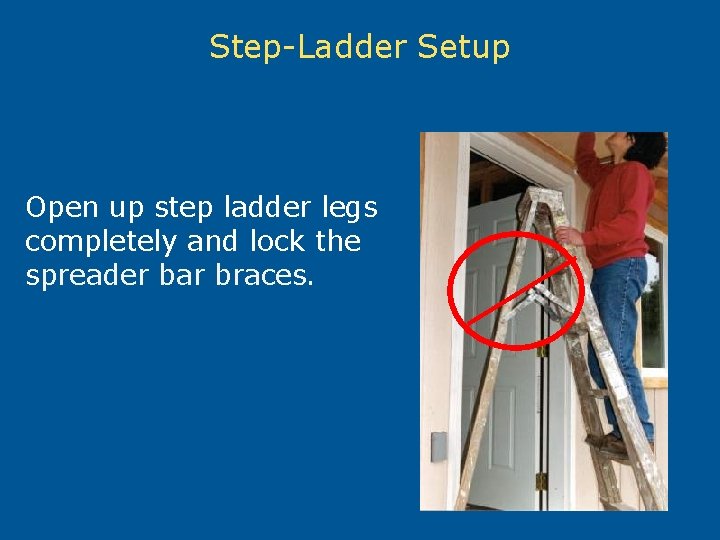 Step-Ladder Setup

Open up step ladder legs completely and lock the spreader bar braces.