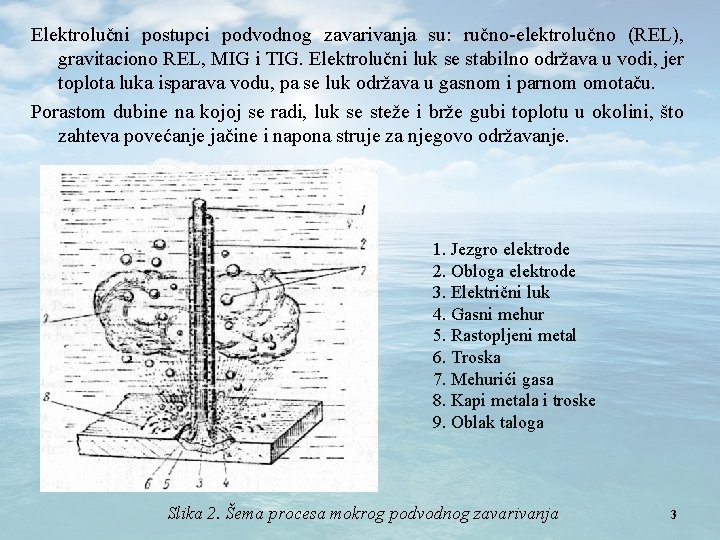 Elektrolučni postupci podvodnog zavarivanja su: ručno-elektrolučno (REL), gravitaciono REL, MIG i TIG. Elektrolučni luk se stabilno održava u vodi, jer toplota luka isparava vodu, pa se luk održava u gasnom i parnom omotaču.

Porastom dubine na kojoj se radi, luk se steže i brže gubi toplotu u okolini, što zahteva povećanje jačine i napona struje za njegovo održavanje.

1
2
7
9
8
6 5 3 4

1. Jezgro elektrode
2. Obloga elektrode
3. Električni luk
4. Gasni mehur
5. Rastopljeni metal
6. Troska
7. Mehurići gasa
8. Kapi metala i troske
9. Oblak taloga

Slika 2. Šema procesa mokrog podvodnog zavarivanja

3