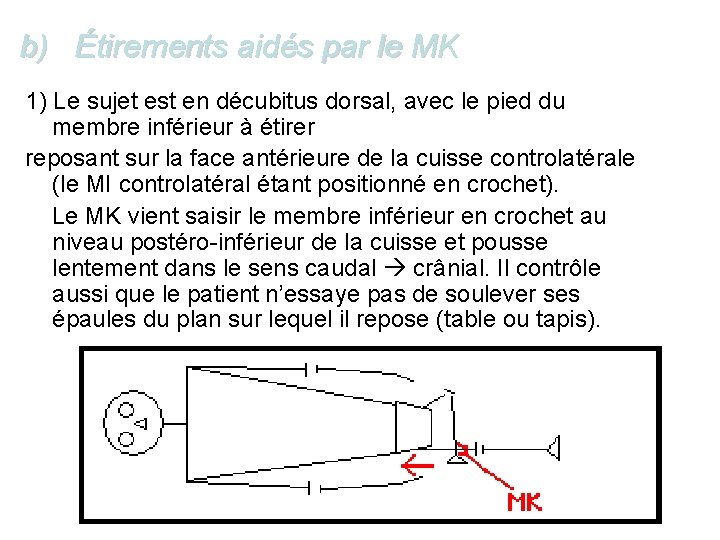 b) Étirements aidés par le MK

1) Le sujet est en décubitus dorsal, avec le pied du membre inférieur à étirer

reposant sur la face antérieure de la cuisse controlatérale (le MI controlatéral étant positionné en crochet).

Le MK vient saisir le membre inférieur en crochet au niveau postéro-inférieur de la cuisse et pousse lentement dans le sens caudal → crânial. Il contrôle aussi que le patient n'essaye pas de soulever ses épaules du plan sur lequel il repose (table ou tapis).

MK