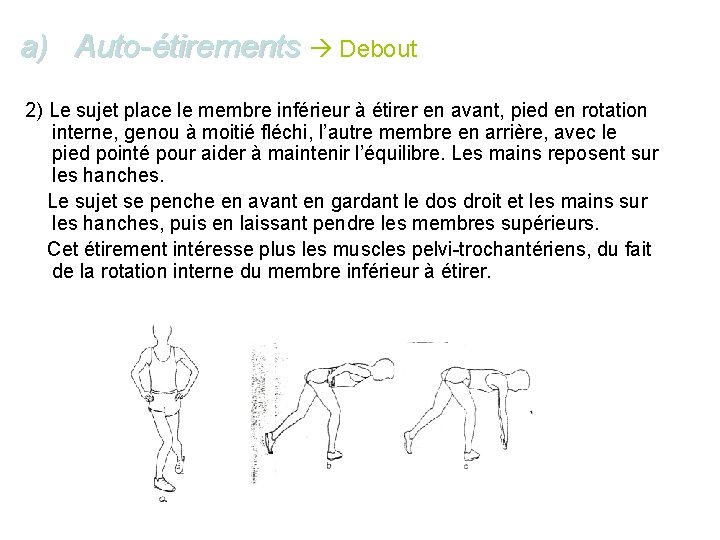 a) Auto-étirements → Debout

2) Le sujet place le membre inférieur à étirer en avant, pied en rotation interne, genou à moitié fléchi, l'autre membre en arrière, avec le pied pointé pour aider à maintenir l'équilibre. Les mains reposent sur les hanches.

Le sujet se penche en avant en gardant le dos droit et les mains sur les hanches, puis en laissant pendre les membres supérieurs.

Cet étirement intéresse plus les muscles pelvi-trochantériens, du fait de la rotation interne du membre inférieur à étirer.

a

b

c