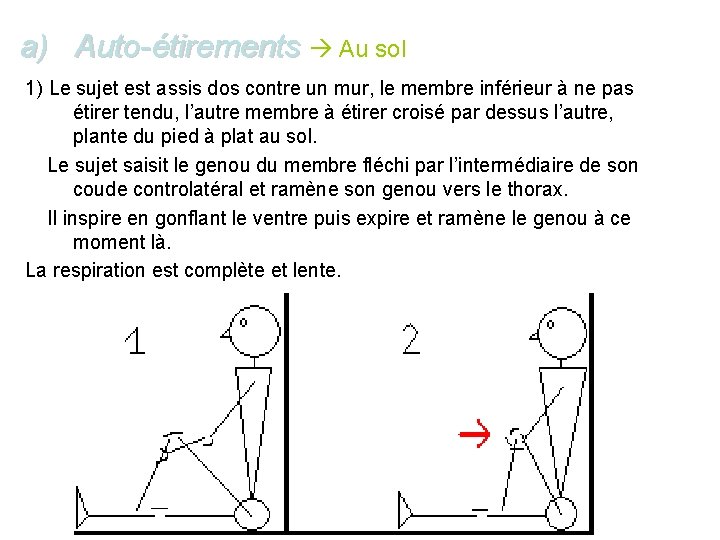 a) Auto-étirements → Au sol

1) Le sujet est assis dos contre un mur, le membre inférieur à ne pas étirer tendu, l'autre membre à étirer croisé par dessus l'autre, plante du pied à plat au sol.

Le sujet saisit le genou du membre fléchi par l'intermédiaire de son coude controlatéral et ramène son genou vers le thorax.

Il inspire en gonflant le ventre puis expire et ramène le genou à ce moment là.

La respiration est complète et lente.

1

2