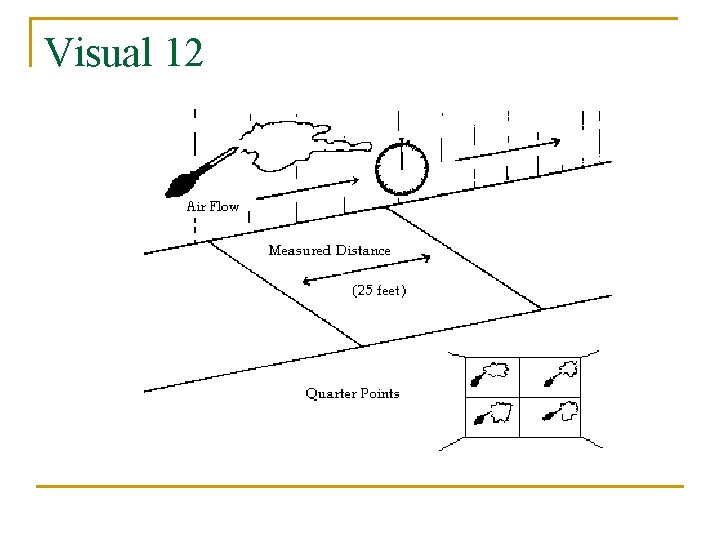 Visual 12

Air Flow

Measured Distance

(25 feet)

Quarter Points