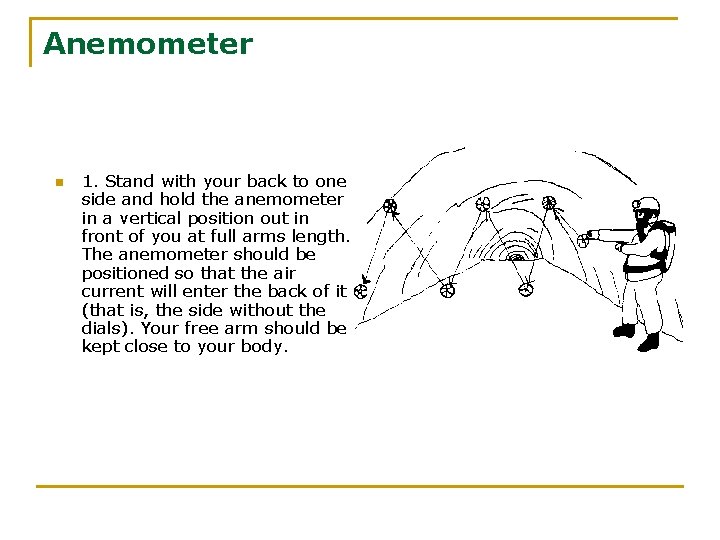 Anemometer

1. Stand with your back to one side and hold the anemometer in a vertical position out in front of you at full arms length. The anemometer should be positioned so that the air current will enter the back of it (that is, the side without the dials). Your free arm should be kept close to your body.