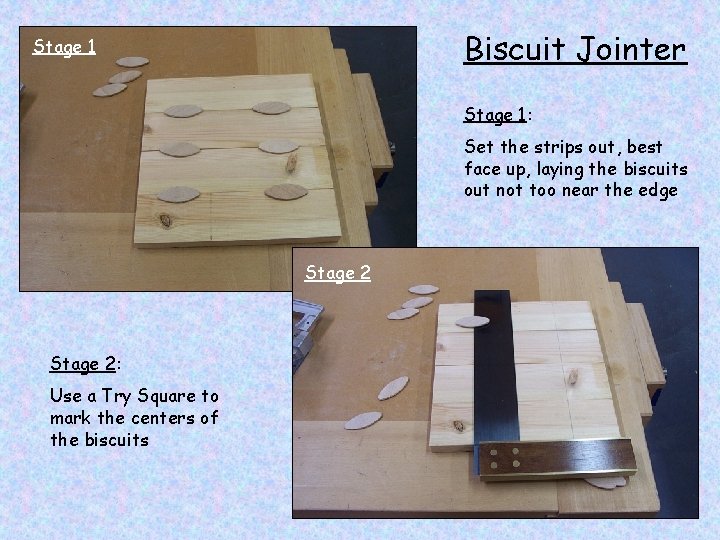 Stage 1

Biscuit Jointer

Stage 1:

Set the strips out, best face up, laying the biscuits out not too near the edge

Stage 2

Stage 2:

Use a Try Square to mark the centers of the biscuits