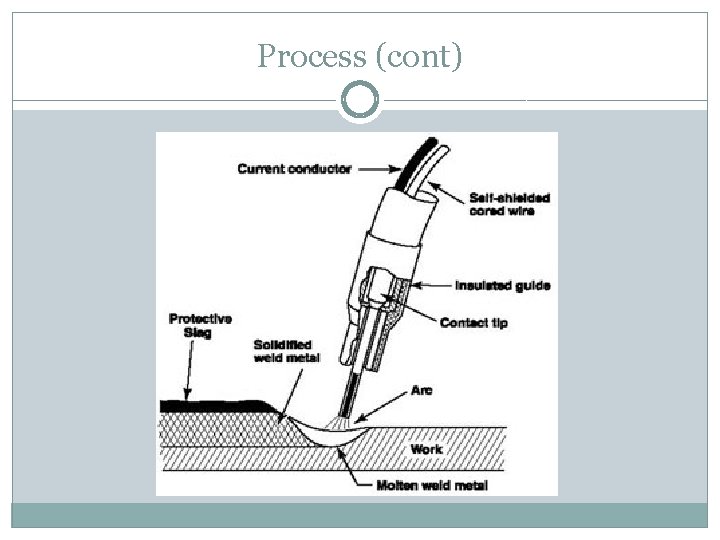 Process (cont)

Current conductor

Self-shielded cored wire

Insulated guide

Contact tip

Protective Slag

Solidified weld metal

Arc

Work

Molten weld metal