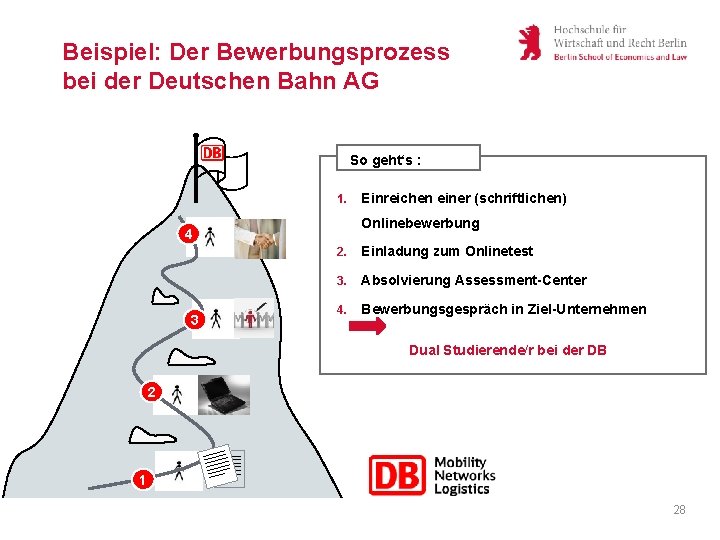 Beispiel: Der Bewerbungsprozess bei der Deutschen Bahn AG

Hochschule für Wirtschaft und Recht Berlin
Berlin School of Economics and Law

DB

4

3

2

1

So geht's :

1. Einreichen einer (schriftlichen) Onlinebewerbung
2. Einladung zum Onlinetest
3. Absolvierung Assessment-Center
4. Bewerbungsgespräch in Ziel-Unternehmen

Dual Studierende/r bei der DB

DB Mobility Networks Logistics

28