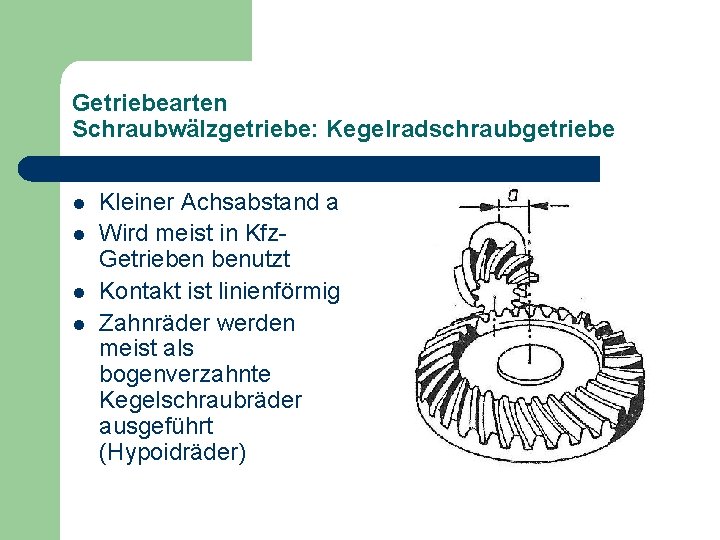 Getriebearten
Schraubwälzgetriebe: Kegelradschraubgetriebe

- Kleiner Achsabstand a
- Wird meist in Kfz-Getrieben benutzt
- Kontakt ist linienförmig
- Zahnräder werden meist als bogenverzahnte Kegelschraubräder ausgeführt (Hypoidräder)

a