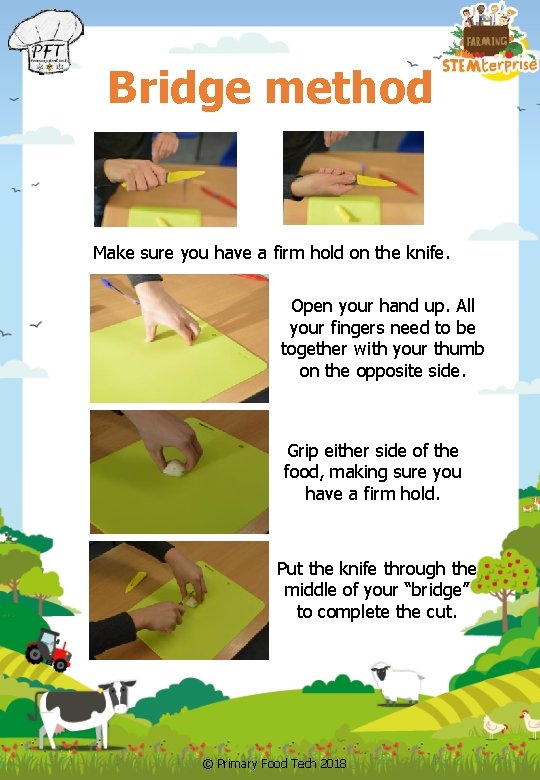 PFT

FARMING
STEMterprise

Bridge method

Make sure you have a firm hold on the knife.

Open your hand up. All your fingers need to be together with your thumb on the opposite side.

Grip either side of the food, making sure you have a firm hold.

Put the knife through the middle of your "bridge" to complete the cut.

© Primary Food Tech 2018