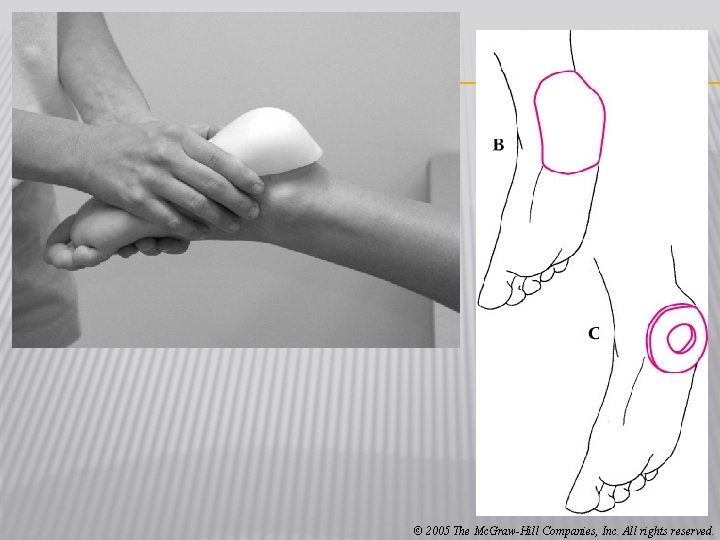 B

C

© 2005 The McGraw-Hill Companies, Inc. All rights reserved.