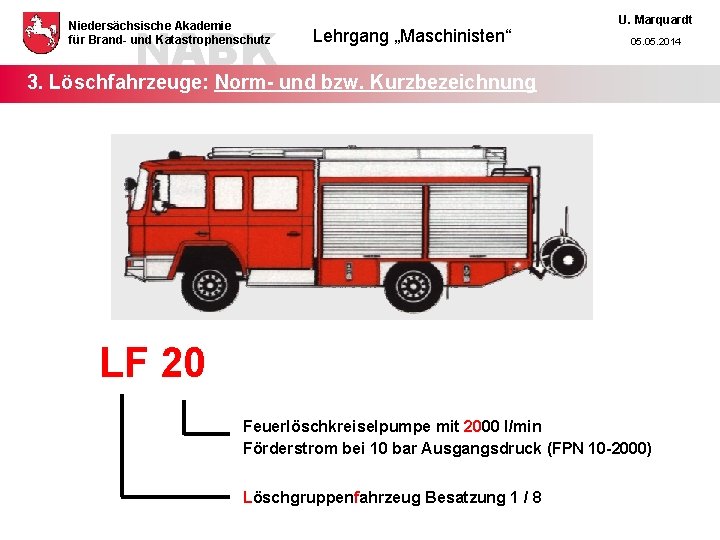 Niedersächsische Akademie für Brand- und Katastrophenschutz

NABK

Lehrgang „Maschinisten“

U. Marquardt

05.05.2014

3. Löschfahrzeuge: Norm- und bzw. Kurzbezeichnung

LF 20

Feuerlöschkreiselpumpe mit 2000 l/min Förderstrom bei 10 bar Ausgangsdruck (FPN 10-2000)

Löschgruppenfahrzeug Besatzung 1 / 8