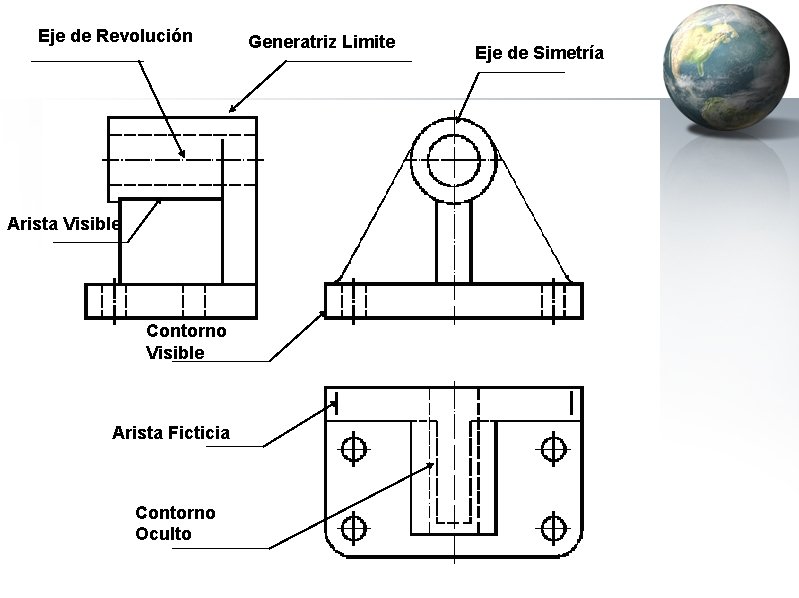 Eje de Revolución

Generatriz Limite

Eje de Simetría

Arista Visible

Contorno Visible

Arista Ficticia

Contorno Oculto