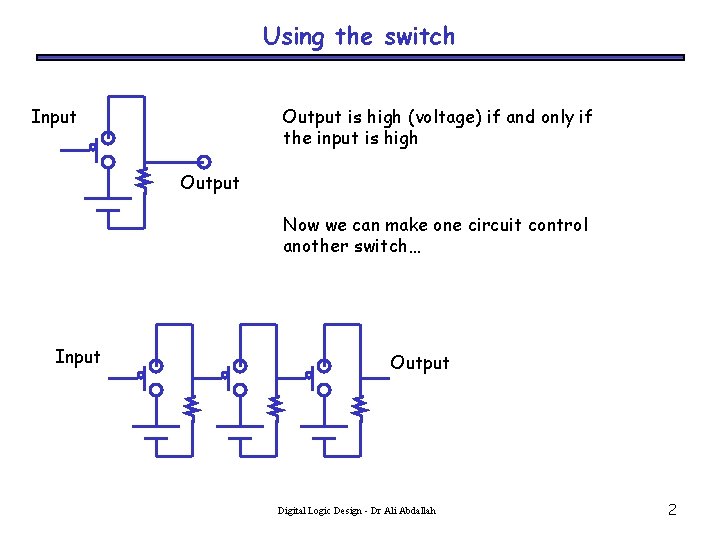 Using the switch

Input

Output

Output is high (voltage) if and only if the input is high

Now we can make one circuit control another switch…

Input

Output

Digital Logic Design - Dr Ali Abdallah

2