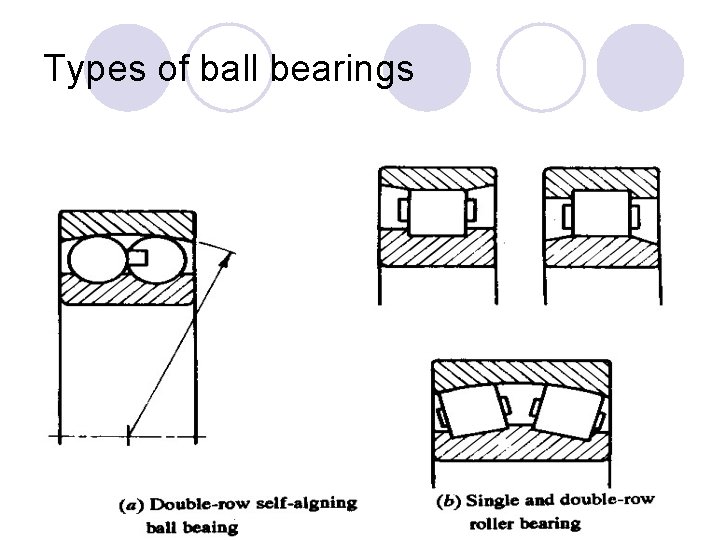 Types of ball bearings

(a) Double-row self-algning ball beaing

(b) Single and double-row roller bearing