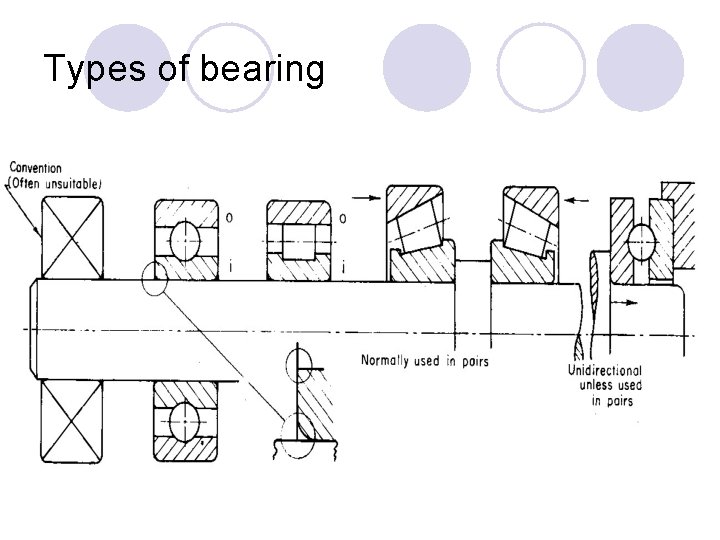 Types of bearing

Convention (Often unsuitable)

o

i

o

i

Normally used in pairs

Unidirectional unless used in pairs