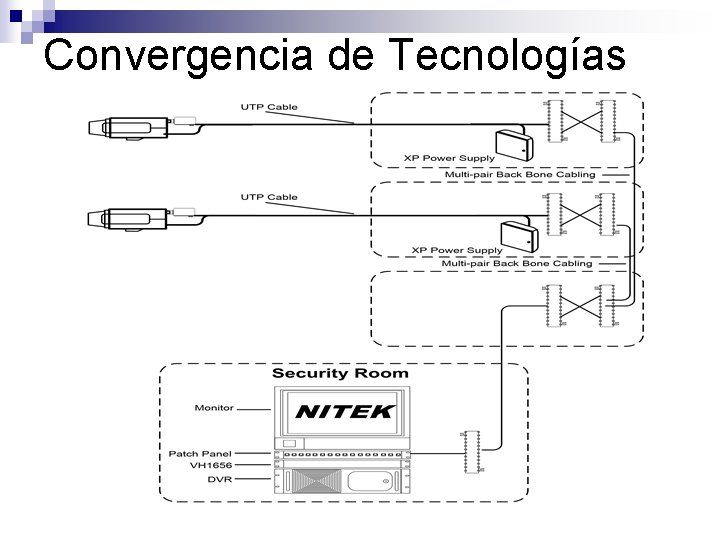 Convergencia de Tecnologías

UTP Cable
XP Power Supply
Multi-pair Back Bone Cabling

UTP Cable
XP Power Supply
Multi-pair Back Bone Cabling

Security Room
Monitor
NITEK
Patch Panel
VH1656
DVR