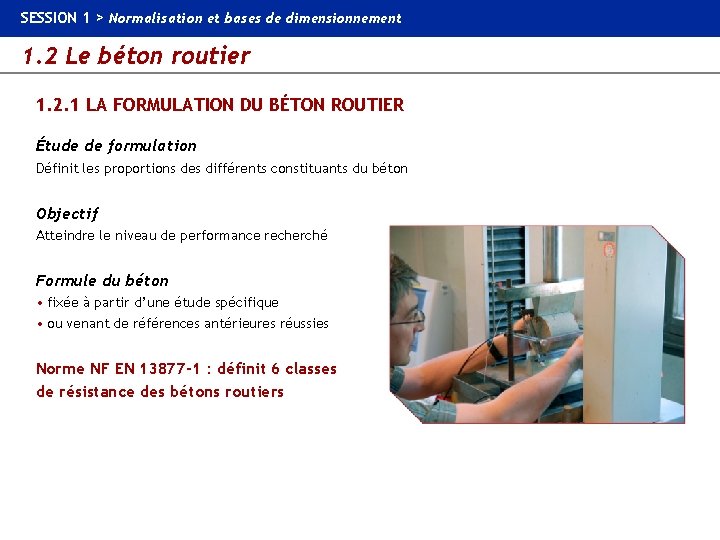 SESSION 1 > Normalisation et bases de dimensionnement

1.2 Le béton routier

1.2.1 LA FORMULATION DU BÉTON ROUTIER

Étude de formulation
Définit les proportions des différents constituants du béton

Objectif
Atteindre le niveau de performance recherché

Formule du béton
• fixée à partir d'une étude spécifique
• ou venant de références antérieures réussies

Norme NF EN 13877-1 : définit 6 classes de résistance des bétons routiers