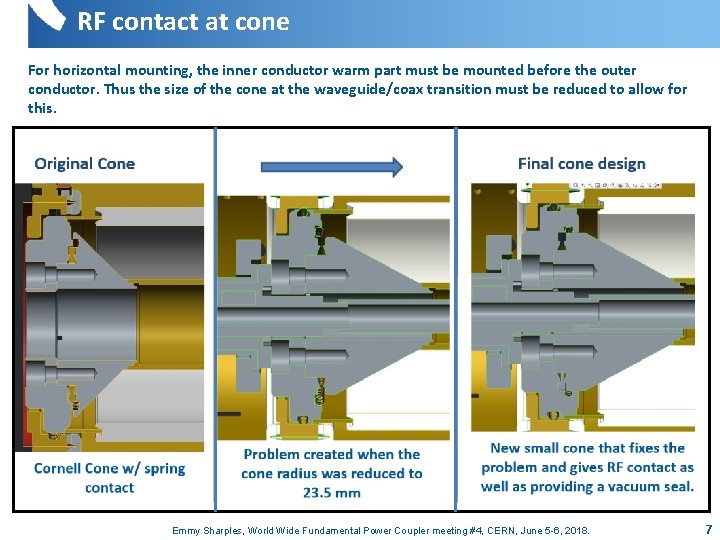 RF contact at cone

For horizontal mounting, the inner conductor warm part must be mounted before the outer conductor. Thus the size of the cone at the waveguide/coax transition must be reduced to allow for this.

Original Cone

Cornell Cone w/ spring contact

Problem created when the cone radius was reduced to 23.5 mm

Final cone design

New small cone that fixes the problem and gives RF contact as well as providing a vacuum seal.

Emmy Sharples, World Wide Fundamental Power Coupler meeting #4, CERN, June 5-6, 2018.

7