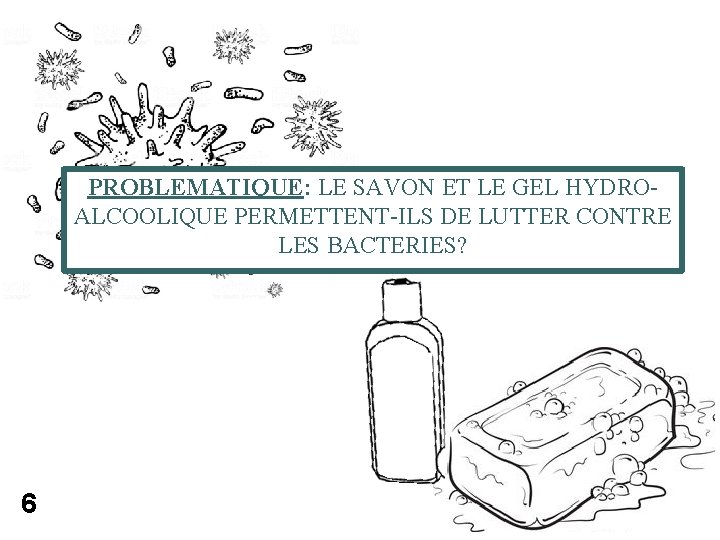 PROBLEMATIQUE: LE SAVON ET LE GEL HYDRO-ALCOOLIQUE PERMETTENT-ILS DE LUTTER CONTRE LES BACTERIES?

6