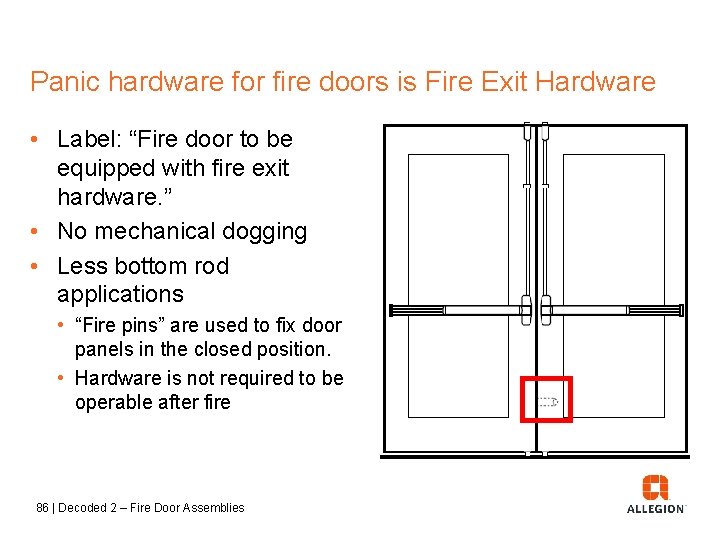 Panic hardware for fire doors is Fire Exit Hardware

• Label: “Fire door to be equipped with fire exit hardware.”
• No mechanical dogging
• Less bottom rod applications
  • “Fire pins” are used to fix door panels in the closed position.
  • Hardware is not required to be operable after fire

86 | Decoded 2 – Fire Door Assemblies

ALLEGION