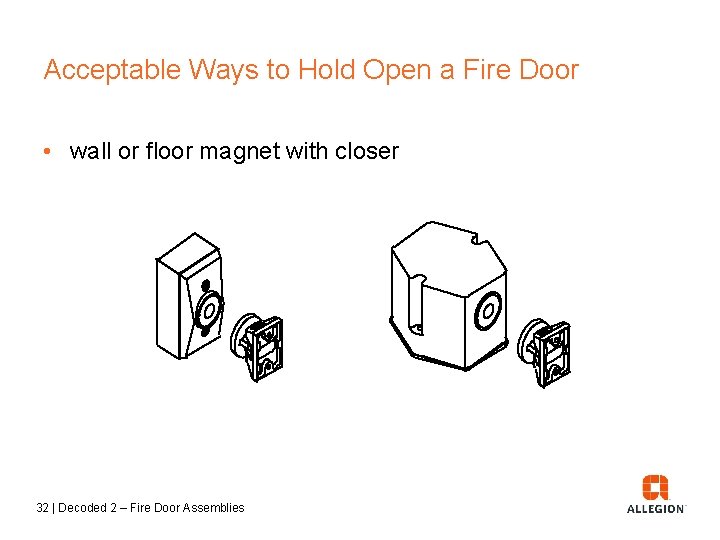 Acceptable Ways to Hold Open a Fire Door

• wall or floor magnet with closer

32 | Decoded 2 – Fire Door Assemblies

ALLEGION