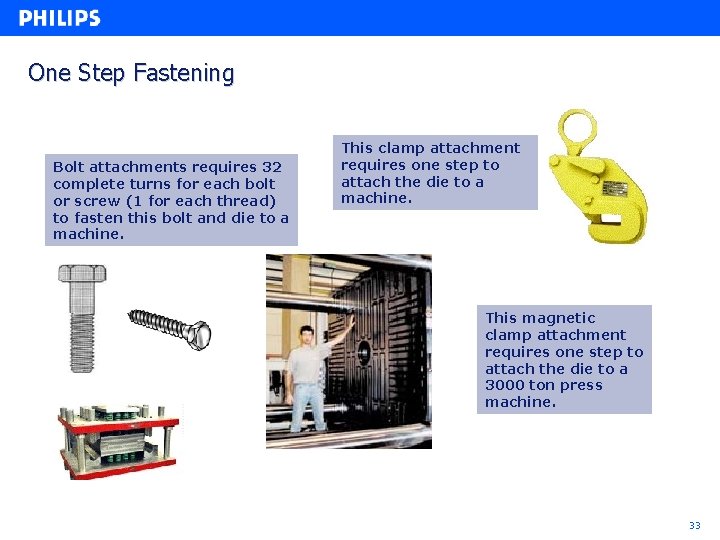 PHILIPS

One Step Fastening

Bolt attachments requires 32 complete turns for each bolt or screw (1 for each thread) to fasten this bolt and die to a machine.

This clamp attachment requires one step to attach the die to a machine.

This magnetic clamp attachment requires one step to attach the die to a 3000 ton press machine.

33