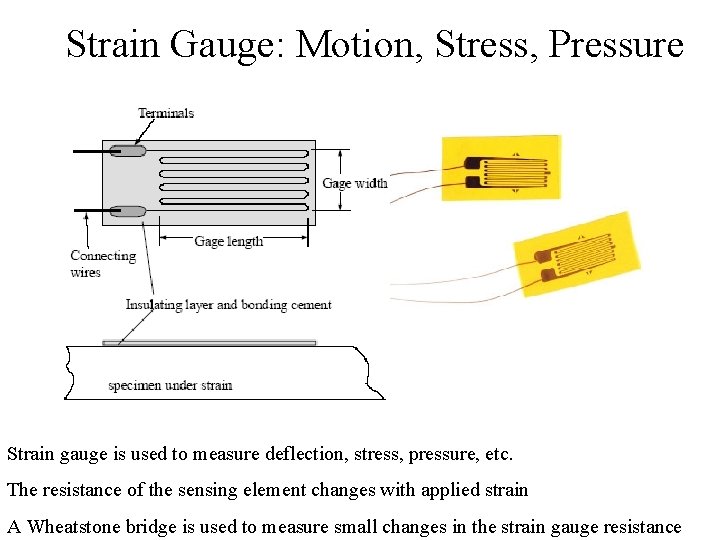 Strain Gauge: Motion, Stress, Pressure

Terminals

Gage width

Gage length

Connecting wires

Insulating layer and bonding cement

specimen under strain

Strain gauge is used to measure deflection, stress, pressure, etc.

The resistance of the sensing element changes with applied strain

A Wheatstone bridge is used to measure small changes in the strain gauge resistance