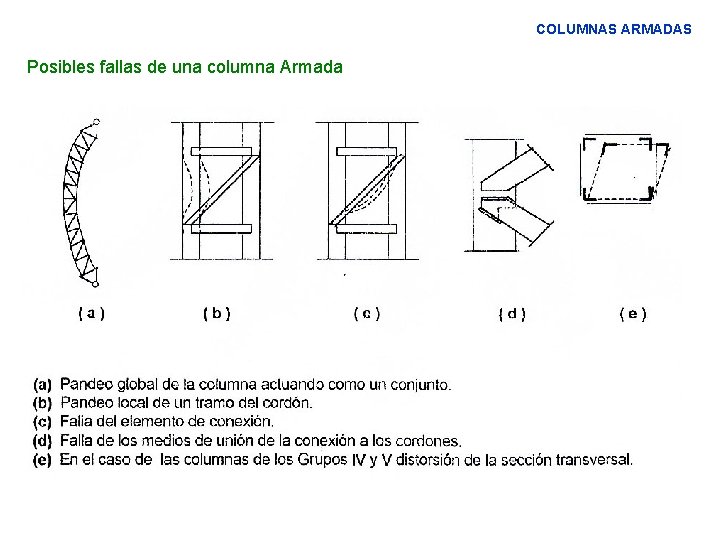 COLUMNAS ARMADAS

Posibles fallas de una columna Armada

( a ) ( b ) ( c ) ( d ) ( e )

(a) Pandeo global de la columna actuando como un conjunto.
(b) Pandeo local de un tramo del cordón.
(c) Falla del elemento de conexión.
(d) Falla de los medios de unión de la conexión a los cordones.
(e) En el caso de las columnas de los Grupos IV y V distorsión de la sección transversal.