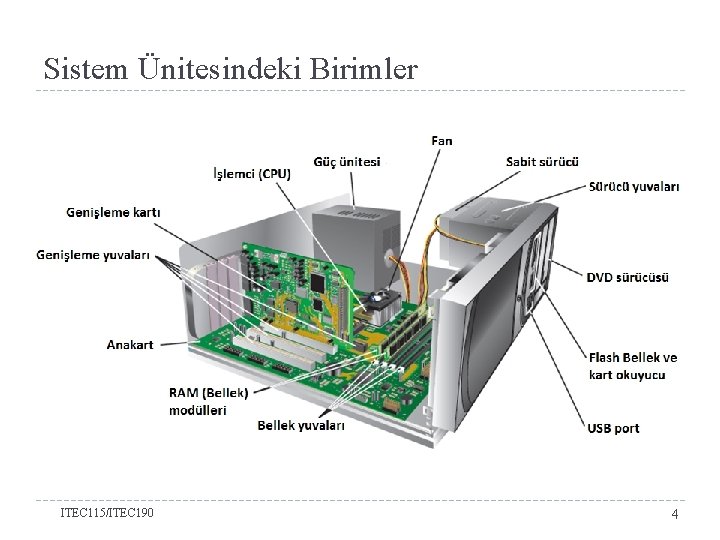 Sistem Ünitesindeki Birimler

Fan

Güç ünitesi

Sabit sürücü

İşlemci (CPU)

Sürücü yuvaları

Genişleme kartı

Genişleme yuvaları

DVD sürücüsü

Anakart

Flash Bellek ve kart okuyucu

RAM (Bellek) modülleri

Bellek yuvaları

USB port

ITEC115/ITEC190

4