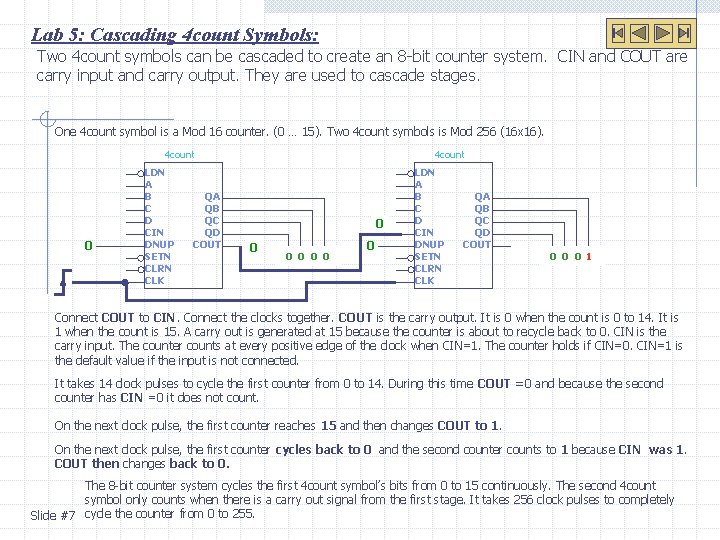 Lab 5: Cascading 4count Symbols:

Two 4count symbols can be cascaded to create an 8-bit counter system. CIN and COUT are carry input and carry output. They are used to cascade stages.

One 4count symbol is a Mod 16 counter. (0 … 15). Two 4count symbols is Mod 256 (16x16).

4count
LDN
A
B
C
D
CIN
DNUP
SETN
CLRN
CLK
QA
QB
QC
QD
COUT
0
0
0 0 0 0

4count
LDN
A
B
C
D
CIN
DNUP
SETN
CLRN
CLK
QA
QB
QC
QD
COUT
0
0
0 0 0 1

Connect COUT to CIN. Connect the clocks together. COUT is the carry output. It is 0 when the count is 0 to 14. It is 1 when the count is 15. A carry out is generated at 15 because the counter is about to recycle back to 0. CIN is the carry input. The counter counts at every positive edge of the clock when CIN=1. The counter holds if CIN=0. CIN=1 is the default value if the input is not connected.

It takes 14 clock pulses to cycle the first counter from 0 to 14. During this time COUT =0 and because the second counter has CIN =0 it does not count.

On the next clock pulse, the first counter reaches 15 and then changes COUT to 1.

On the next clock pulse, the first counter cycles back to 0 and the second counter counts to 1 because CIN was 1. COUT then changes back to 0.

The 8-bit counter system cycles the first 4count symbol's bits from 0 to 15 continuously. The second 4count symbol only counts when there is a carry out signal from the first stage. It takes 256 clock pulses to completely cycle the counter from 0 to 255.

Slide #7