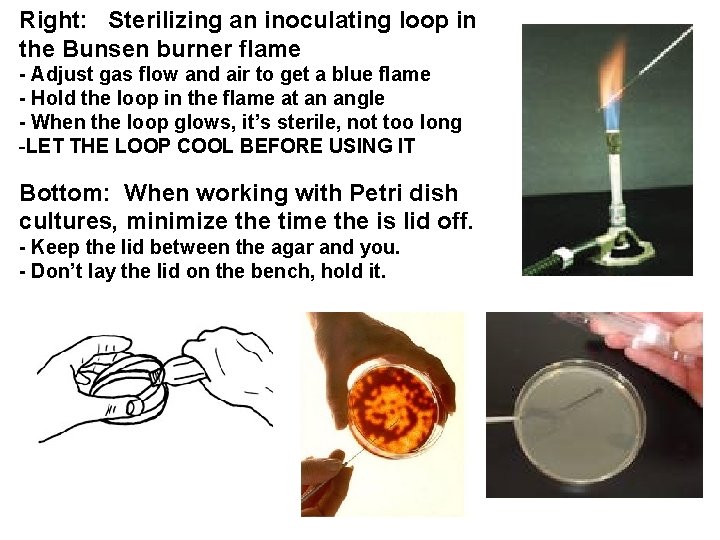 Right: Sterilizing an inoculating loop in the Bunsen burner flame
- Adjust gas flow and air to get a blue flame
- Hold the loop in the flame at an angle
- When the loop glows, it's sterile, not too long
-LET THE LOOP COOL BEFORE USING IT

Bottom: When working with Petri dish cultures, minimize the time the is lid off.
- Keep the lid between the agar and you.
- Don't lay the lid on the bench, hold it.