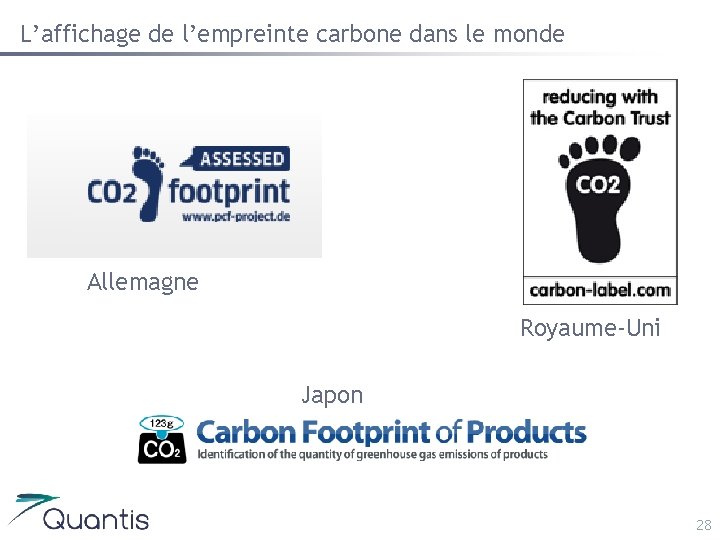 L'affichage de l'empreinte carbone dans le monde

ASSESSED
CO2 footprint
www.pcf-project.de

Allemagne

reducing with the Carbon Trust
CO2
carbon-label.com

Royaume-Uni

Japon

123g
$CO_2$
Carbon Footprint of Products
Identification of the quantity of greenhouse gas emissions of products

Quantis

28