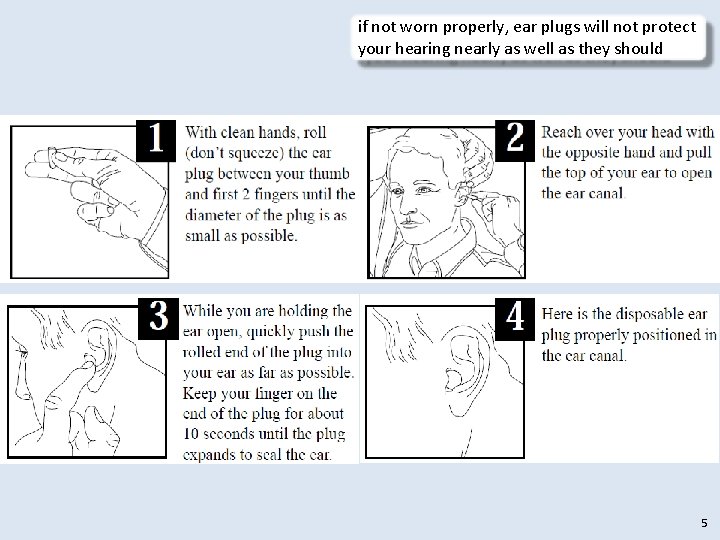 if not worn properly, ear plugs will not protect your hearing nearly as well as they should

1

With clean hands, roll (don't squeeze) the ear plug between your thumb and first 2 fingers until the diameter of the plug is as small as possible.

2

Reach over your head with the opposite hand and pull the top of your ear to open the ear canal.

3

While you are holding the ear open, quickly push the rolled end of the plug into your ear as far as possible. Keep your finger on the end of the plug for about 10 seconds until the plug expands to seal the ear.

4

Here is the disposable ear plug properly positioned in the ear canal.

5