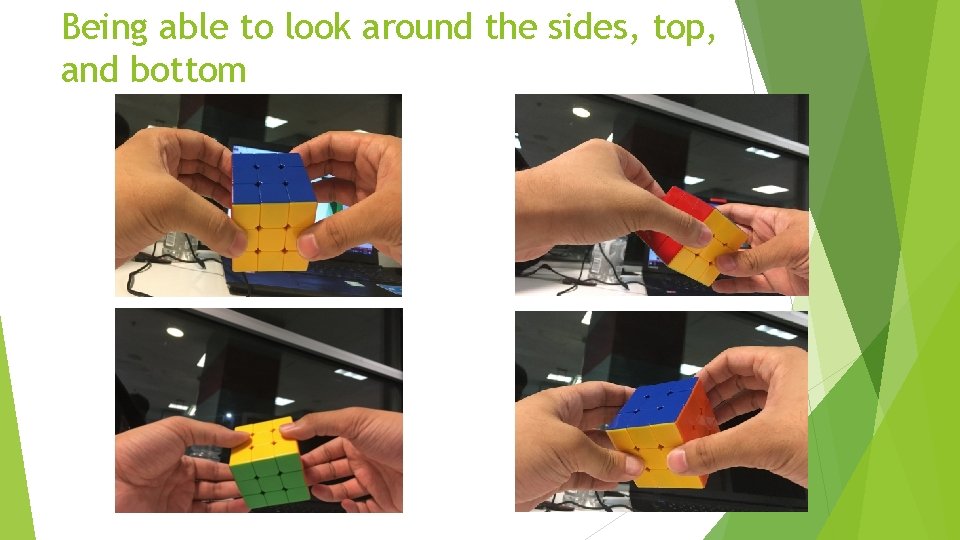 Being able to look around the sides, top, and bottom