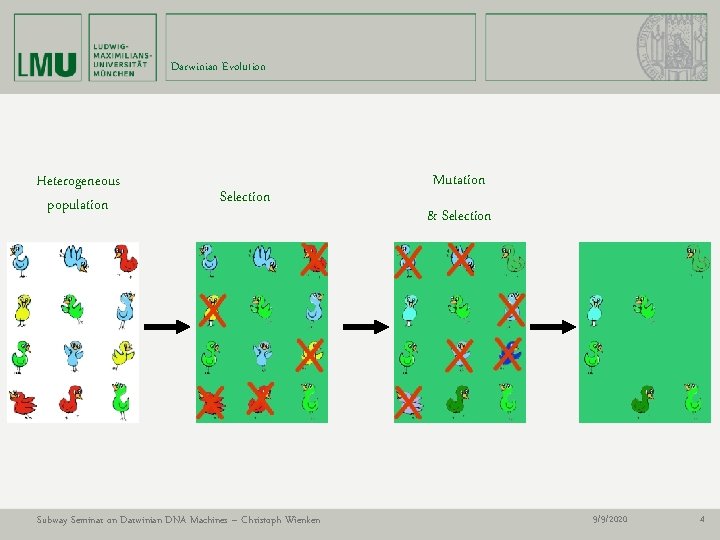 LMU LUDWIG-MAXIMILIANS-UNIVERSITÄT MÜNCHEN

Darwinian Evolution

Heterogeneous population

Selection

Mutation & Selection

Subway Seminar on Darwinian DNA Machines – Christoph Wienken 9/9/2020 4