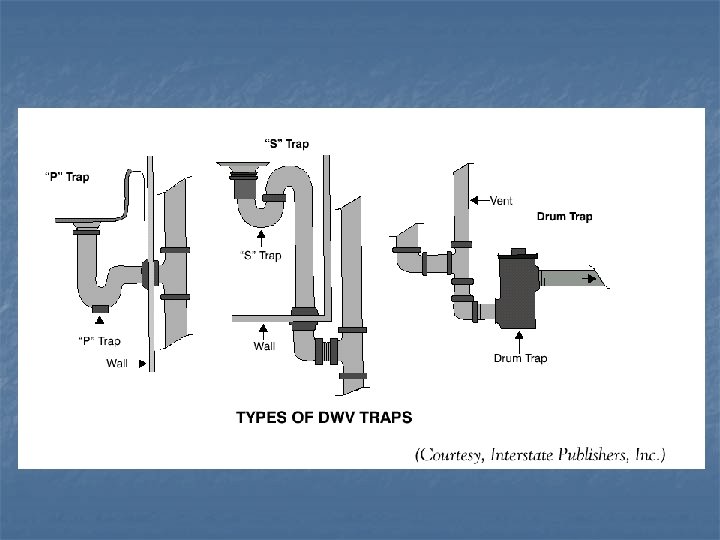 "P" Trap

"P" Trap

Wall

"S" Trap

"S" Trap

Wall

Vent

Drum Trap

Drum Trap

TYPES OF DWV TRAPS

(Courtesy, Interstate Publishers, Inc.)