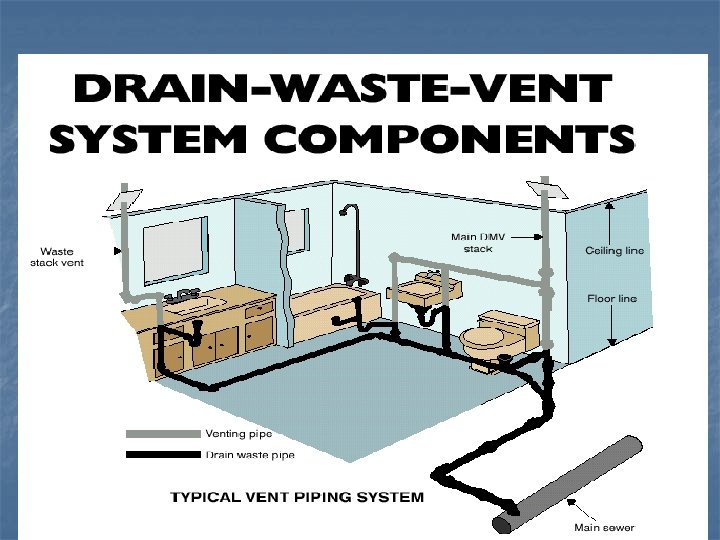 DRAIN-WASTE-VENT SYSTEM COMPONENTS

Waste stack vent

Main DMV stack

Ceiling line

Floor line

Venting pipe

Drain waste pipe

TYPICAL VENT PIPING SYSTEM

Main sewer