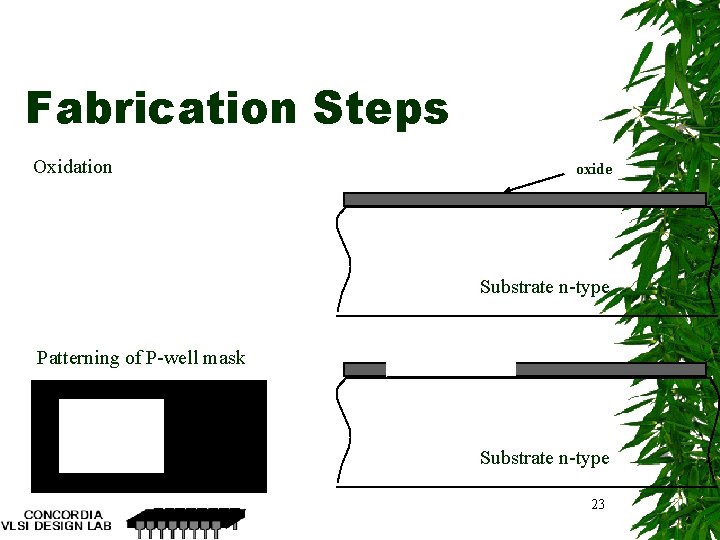 Fabrication Steps

Oxidation

oxide

Substrate n-type

Patterning of P-well mask

Substrate n-type

23

CONCORDIA
VLSI DESIGN LAB