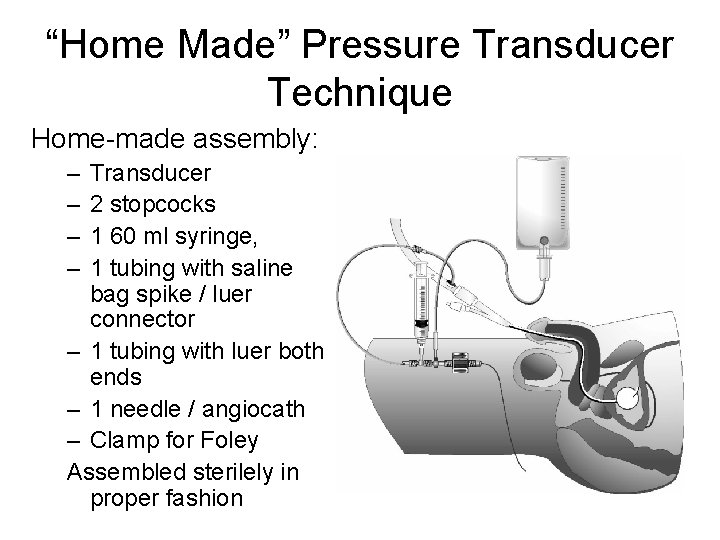 “Home Made” Pressure Transducer Technique

Home-made assembly:

– Transducer
– 2 stopcocks
– 1 60 ml syringe,
– 1 tubing with saline bag spike / luer connector
– 1 tubing with luer both ends
– 1 needle / angiocath
– Clamp for Foley

Assembled sterilely in proper fashion