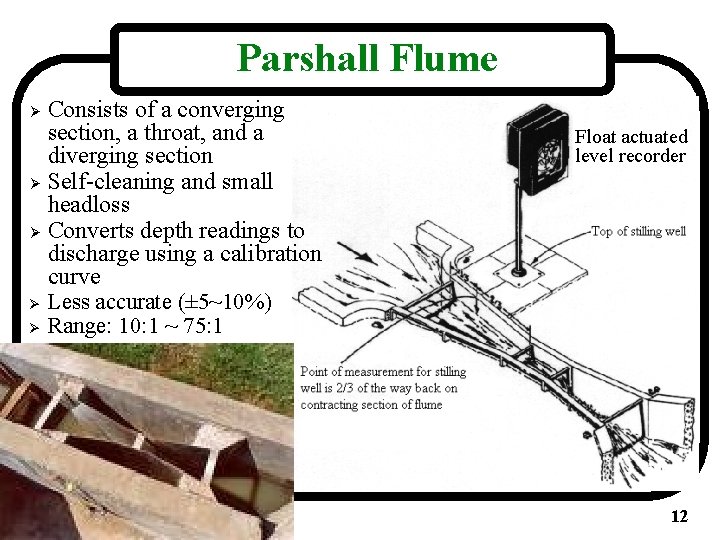 Parshall Flume

➢ Consists of a converging section, a throat, and a diverging section
➢ Self-cleaning and small headloss
➢ Converts depth readings to discharge using a calibration curve
➢ Less accurate (±5~10%)
➢ Range: 10:1 ~ 75:1

Float actuated level recorder

Top of stilling well

Point of measurement for stilling well is 2/3 of the way back on contracting section of flume

12