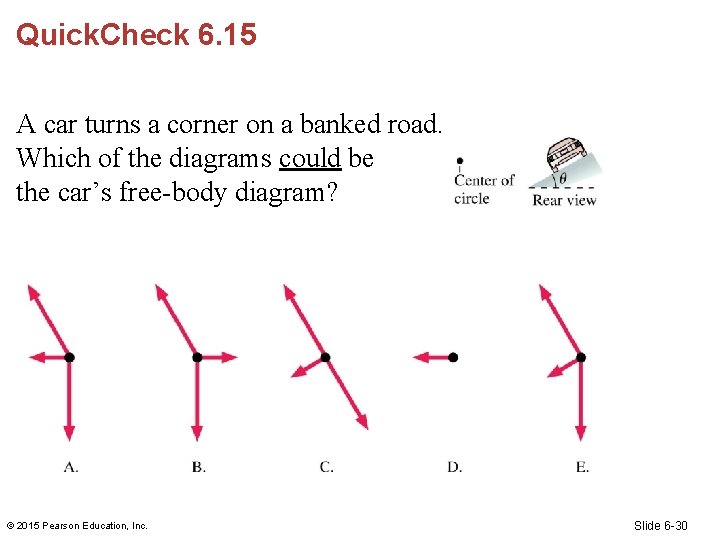 QuickCheck 6.15

A car turns a corner on a banked road. Which of the diagrams could be the car's free-body diagram?

Center of circle

$\theta$

Rear view

A.

B.

C.

D.

E.

© 2015 Pearson Education, Inc.

Slide 6-30