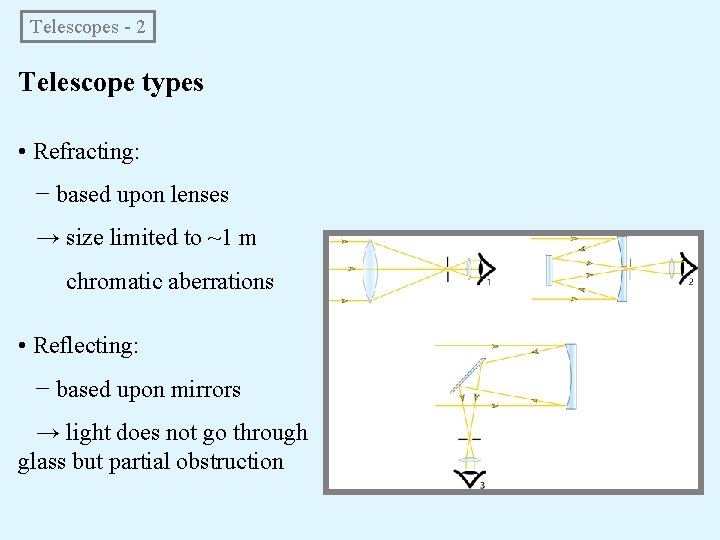 Telescopes - 2

Telescope types

• Refracting:

− based upon lenses

→ size limited to ~1 m

chromatic aberrations

• Reflecting:

− based upon mirrors

→ light does not go through glass but partial obstruction

1

2

3