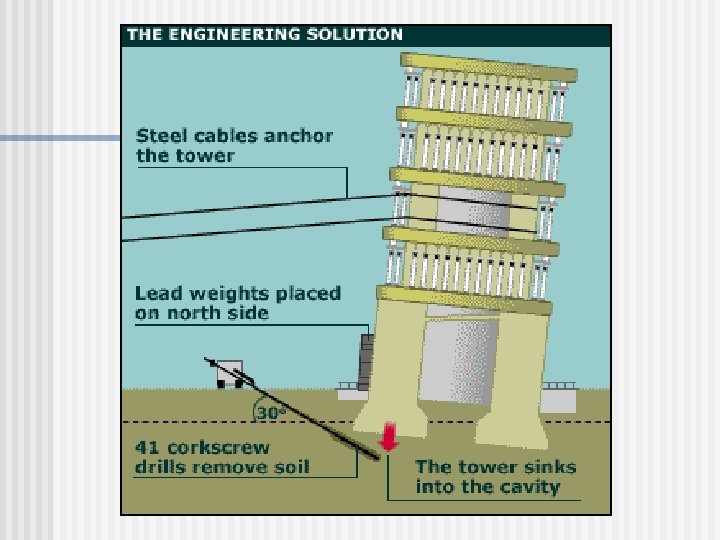 THE ENGINEERING SOLUTION

Steel cables anchor the tower

Lead weights placed on north side

30°

41 corkscrew drills remove soil

The tower sinks into the cavity