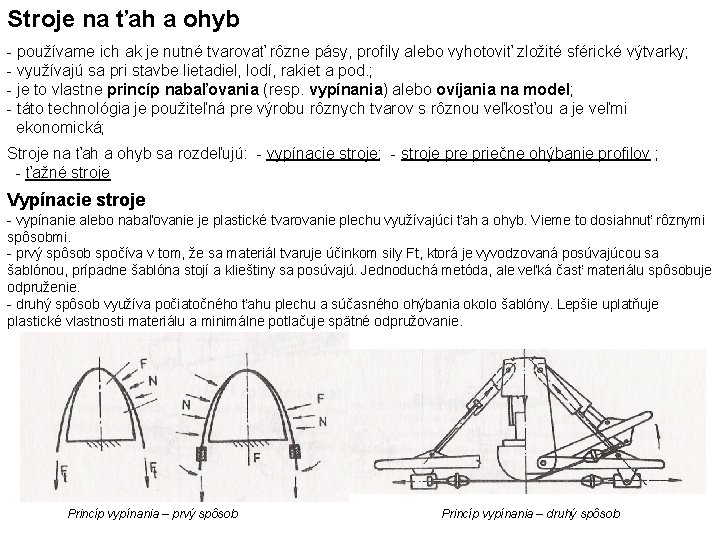 Stroje na ťah a ohyb

- používame ich ak je nutné tvarovať rôzne pásy, profily alebo vyhotoviť zložité sférické výtvarky;
- využívajú sa pri stavbe lietadiel, lodí, rakiet a pod.;
- je to vlastne princíp nabaľovania (resp. vypínania) alebo ovíjania na model;
- táto technológia je použiteľná pre výrobu rôznych tvarov s rôznou veľkosťou a je veľmi ekonomická;

Stroje na ťah a ohyb sa rozdeľujú: - vypínacie stroje; - stroje pre priečne ohýbanie profilov ; - ťažné stroje

Vypínacie stroje

- vypínanie alebo nabaľovanie je plastické tvarovanie plechu využívajúci ťah a ohyb. Vieme to dosiahnuť rôznymi spôsobmi.
- prvý spôsob spočíva v tom, že sa materiál tvaruje účinkom sily Ft, ktorá je vyvodzovaná posúvajúcou sa šablónou, prípadne šablóna stojí a kliešťiny sa posúvajú. Jednoduchá metóda, ale veľká časť materiálu spôsobuje odpruženie.
- druhý spôsob využíva počiatočného ťahu plechu a súčasného ohýbania okolo šablóny. Lepšie uplatňuje plastické vlastnosti materiálu a minimálne potlačuje spätné odpružovanie.

F
N
$F_t$
$F_t$
N
F
N
F

Princíp vypínania – prvý spôsob

Princíp vypínania – druhý spôsob