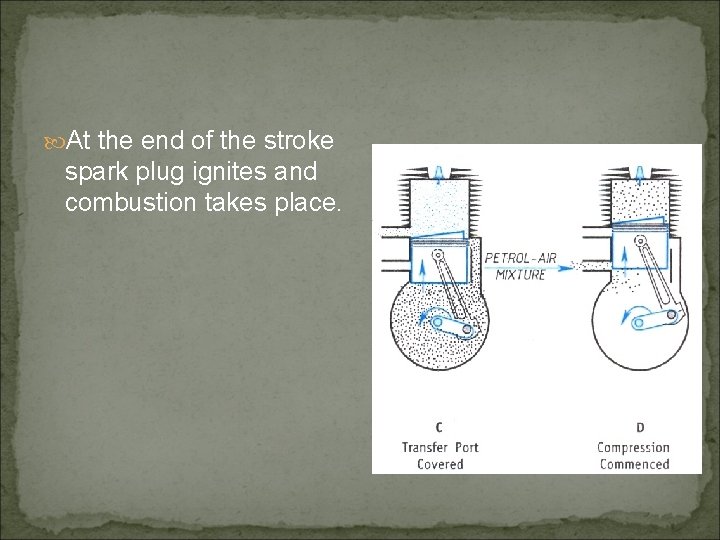 At the end of the stroke spark plug ignites and combustion takes place.

PETROL-AIR MIXTURE

C
Transfer Port Covered

D
Compression Commenced