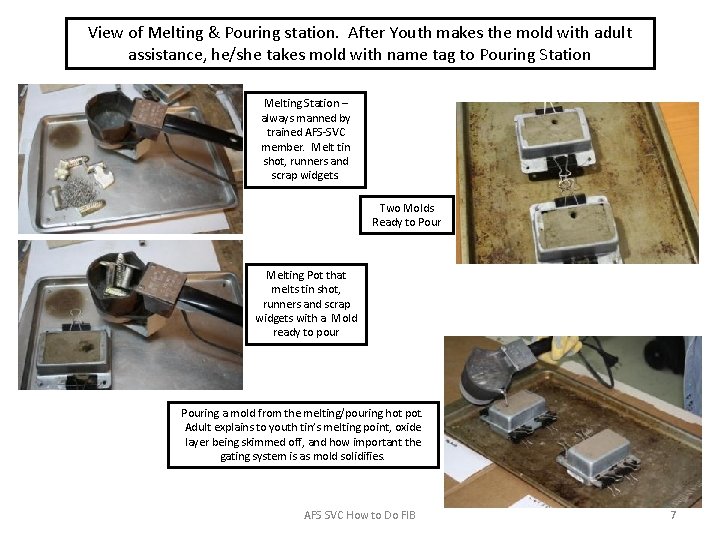 View of Melting & Pouring station. After Youth makes the mold with adult assistance, he/she takes mold with name tag to Pouring Station

Melting Station – always manned by trained AFS-SVC member. Melt tin shot, runners and scrap widgets

Two Molds Ready to Pour

Melting Pot that melts tin shot, runners and scrap widgets with a Mold ready to pour

Pouring a mold from the melting/pouring hot pot. Adult explains to youth tin's melting point, oxide layer being skimmed off, and how important the gating system is as mold solidifies.

AFS SVC How to Do FIB

7