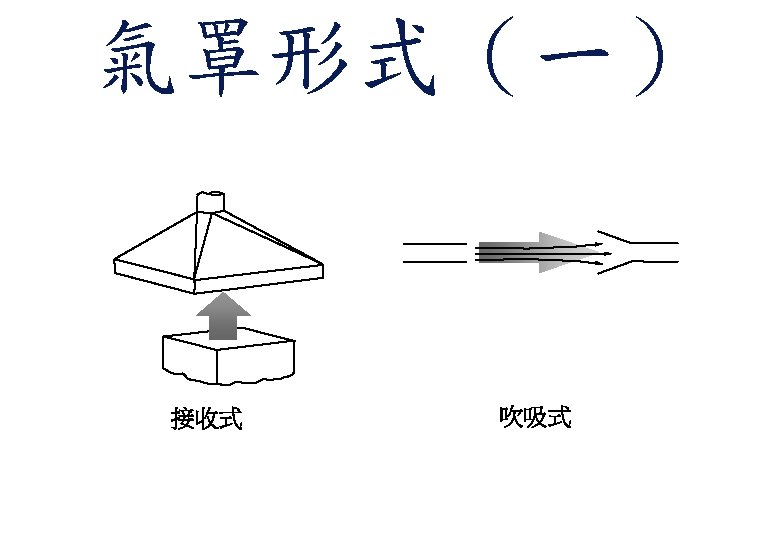 氣罩形式（一）

接收式

吹吸式