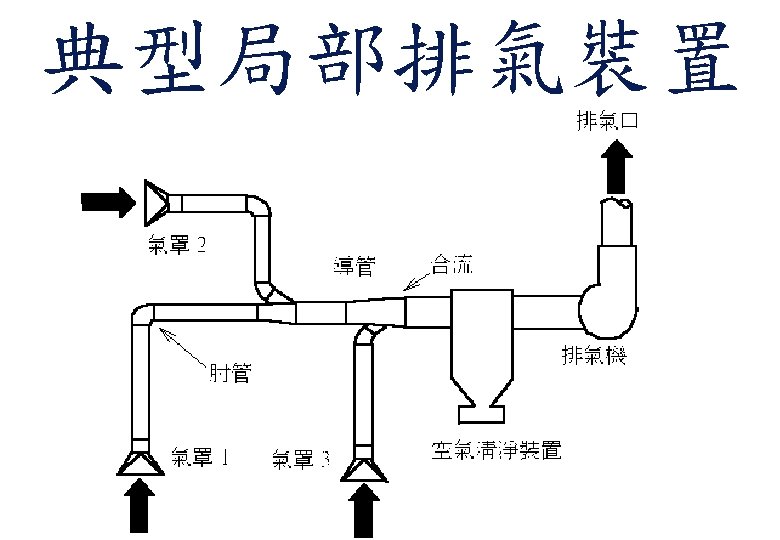 典型局部排氣裝置

排氣口

氣罩 2

導管

合流

肘管

排氣機

氣罩 1

氣罩 3

空氣清淨裝置