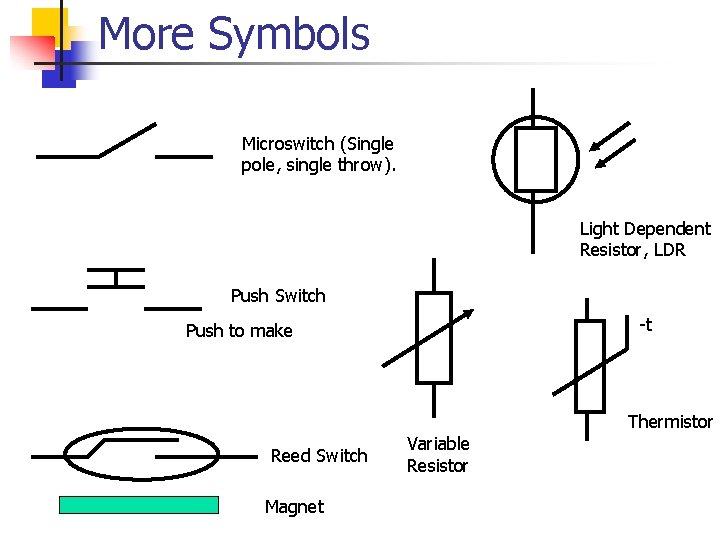 More Symbols

Microswitch (Single pole, single throw).

Light Dependent Resistor, LDR

Push Switch

Push to make

-t

Thermistor

Variable Resistor

Reed Switch

Magnet