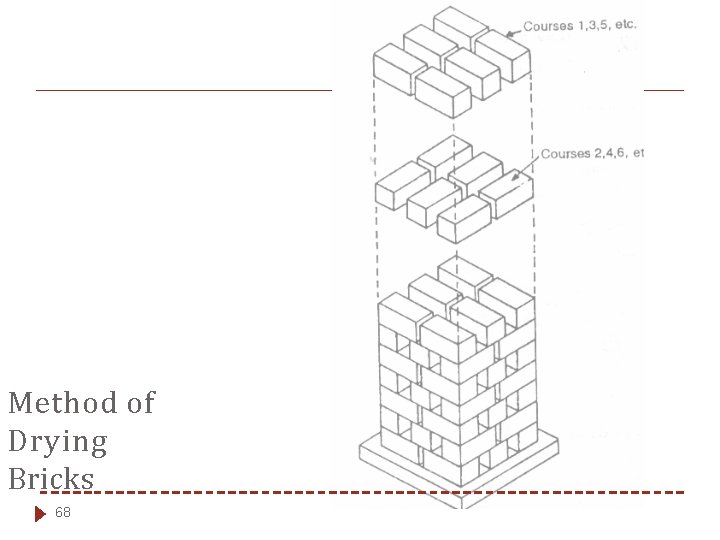 Courses 1,3,5, etc.

Courses 2,4,6, et

Method of Drying Bricks

68